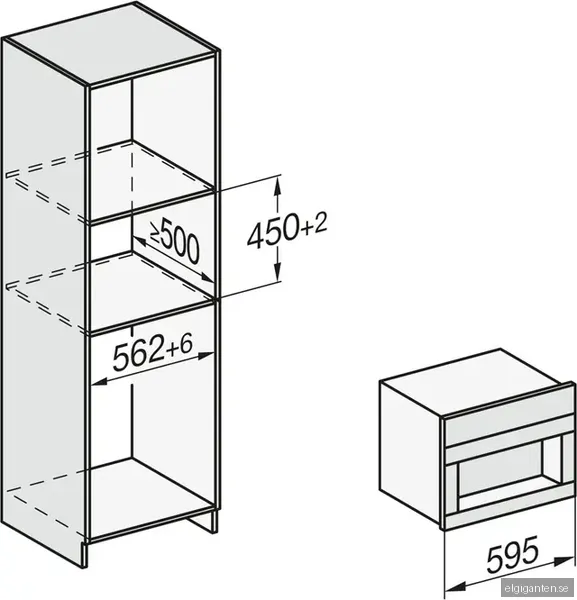 ≥500
450+2
562+6
595
elgiganten.se