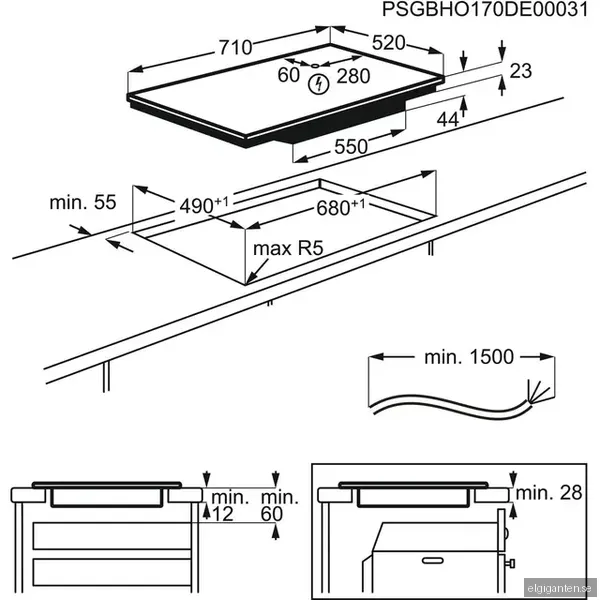 PSGBHO170DE00031

710

520

60

280

23

44

550

min. 55

$490^{+1}$

$680^{+1}$

max R5

min. 1500

min. 12

min. 60

min. 28

elgiganten.se