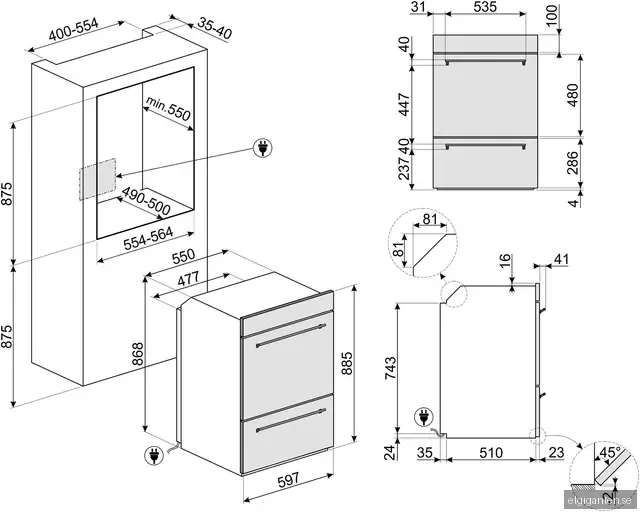 400-554
35-40
min.550
875
490-500
554-564
875
550
477
868
885
597
31
535
100
40
447
480
40
237
286
4
81
81
16
41
743
24
35
510
23
45°
2
elgiganten.se