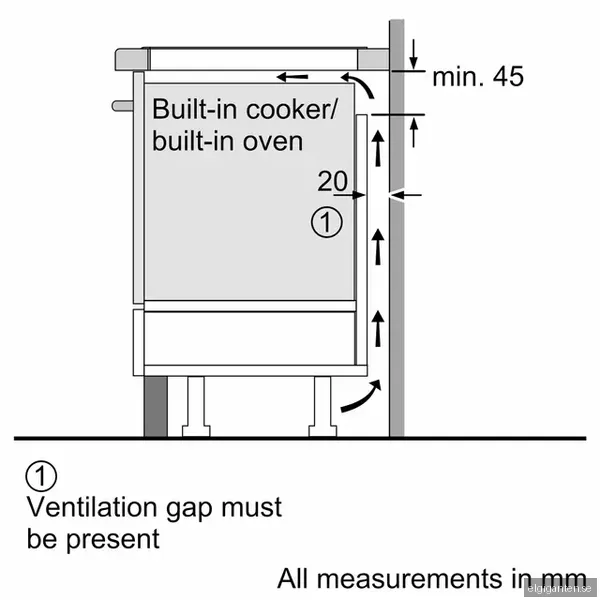 min. 45

Built-in cooker/
built-in oven

20

①

①
Ventilation gap must be present

All measurements in mm

elgiganten.se