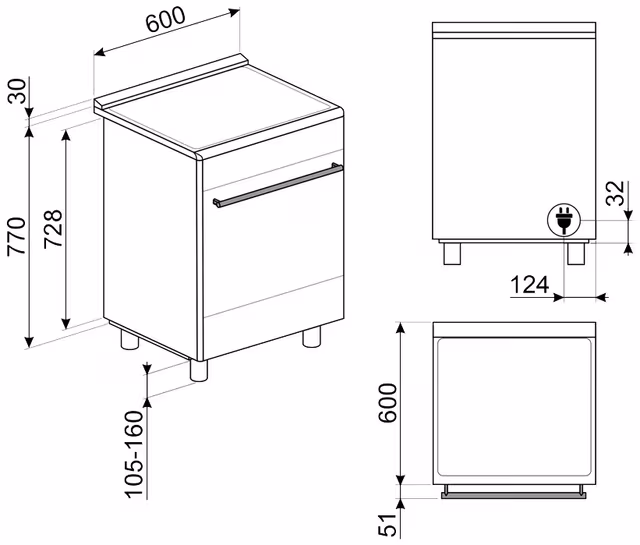 600
30
770
728
105-160
32
124
600
51