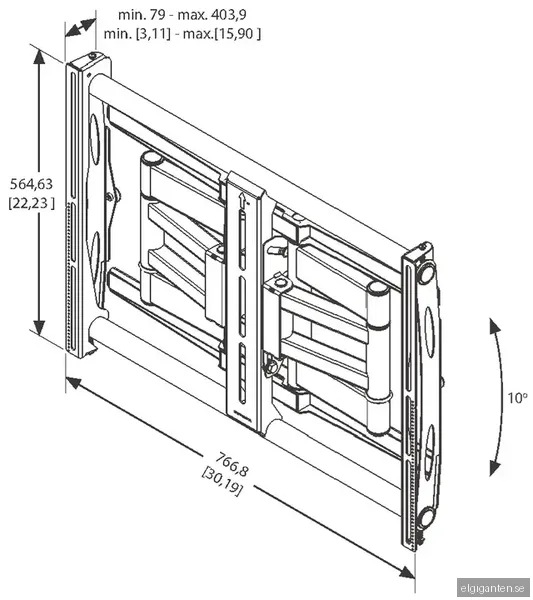 min. 79 - max. 403,9
min. [3,11] - max.[15,90 ]

564,63
[22,23 ]

10°

766,8
[30,19]

elgiganten.se